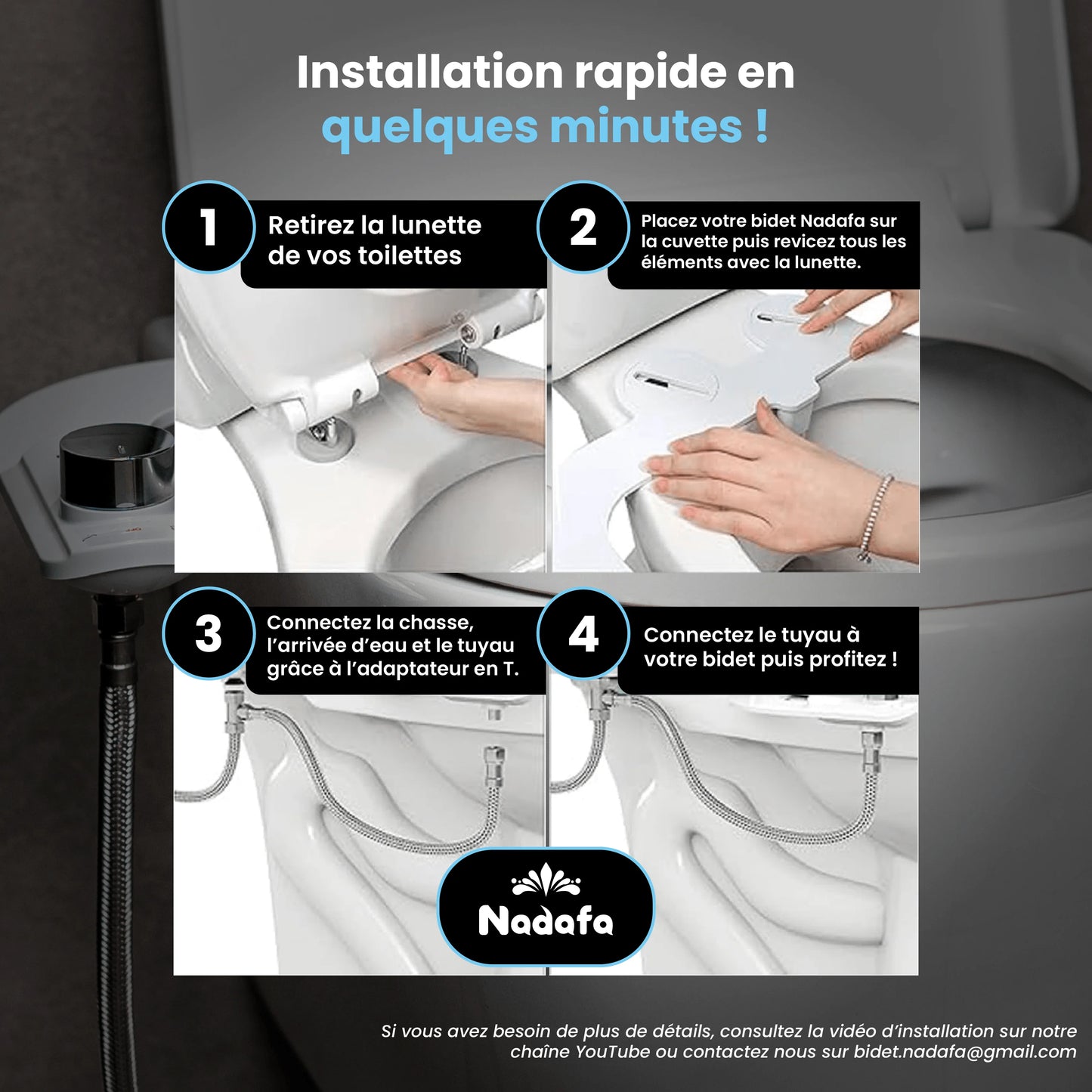 Installation rapide en quelques minutes !

1 Retirez la lunette de vos toilettes

2 Placez votre bidet Nadafa sur la cuvette puis revicez tous les éléments avec la lunette.

3 Connectez la chasse, l'arrivée d'eau et le tuyau grâce à l'adaptateur en T.

4 Connectez le tuyau à votre bidet puis profitez !

Nadafa

Si vous avez besoin de plus de détails, consultez la vidéo d'installation sur notre chaîne YouTube ou contactez nous sur bidet.nadafa@gmail.com